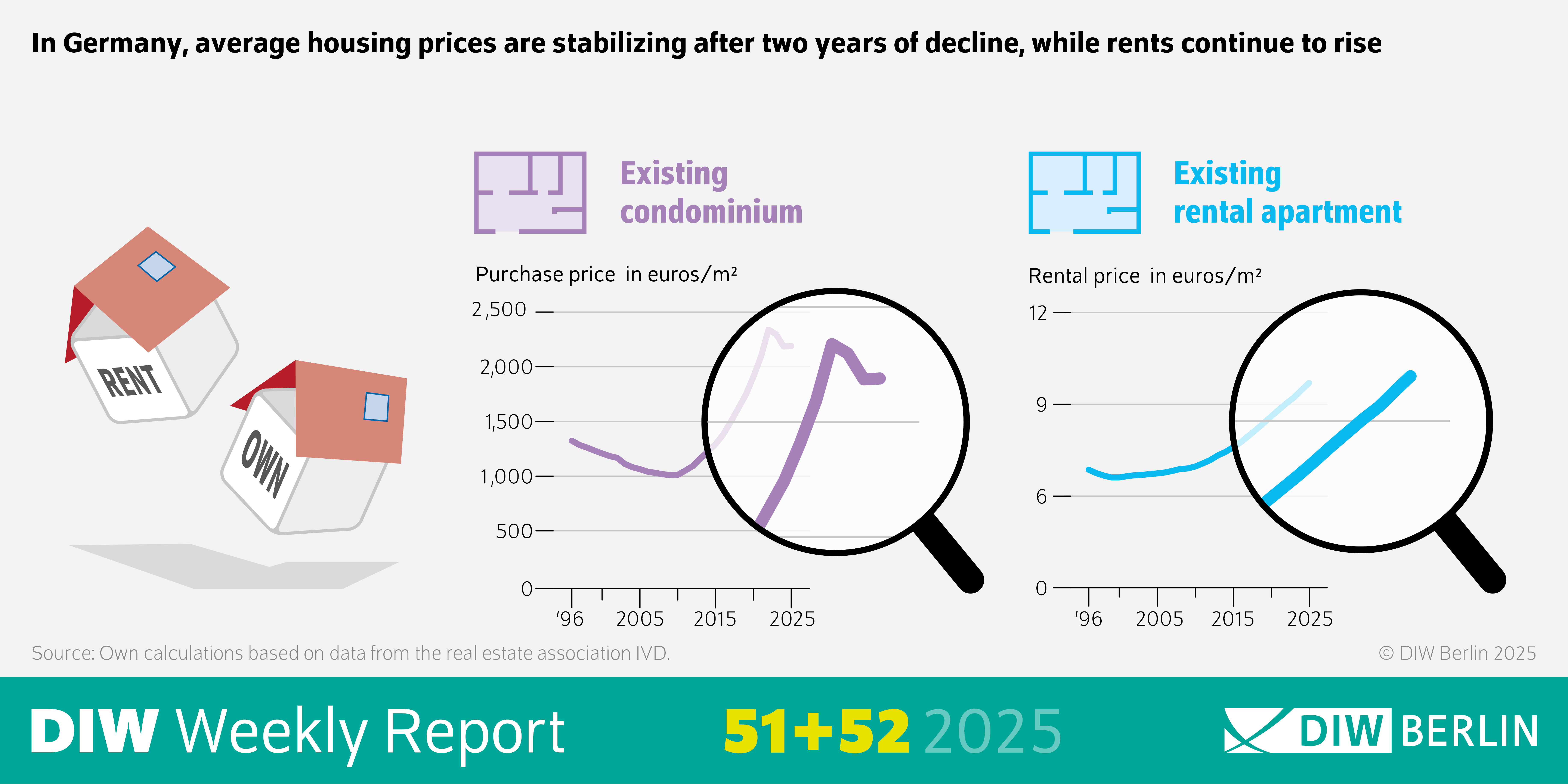 In Germany, average housing prices are stabilizing after two years of decline, while rents continue to rise

RENT

OWN

Existing condominium

Purchase price in euros/m²

2,500
2,000
1,500
1,000
500
0

'96 2005 2015 2025

Existing rental apartment

Rental price in euros/m²

12
9
6
0

'96 2005 2015 2025

Source: Own calculations based on data from the real estate association IVD.

© DIW Berlin 2025

DIW Weekly Report 51+52 2025

DIW BERLIN